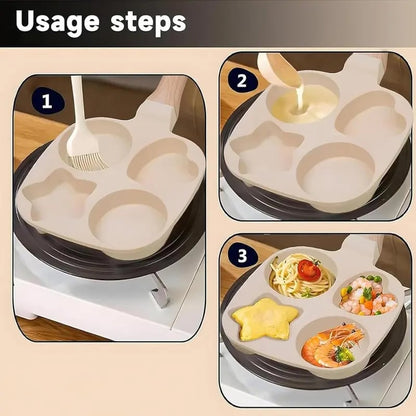 Usage steps

1

2

3