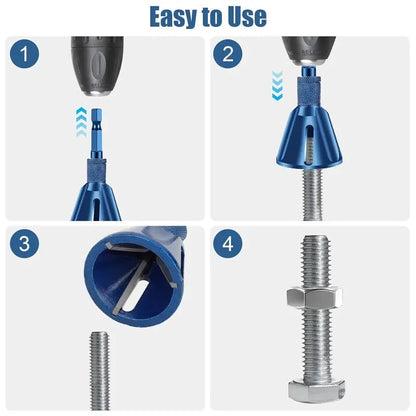 Easy to Use

1

2

3

4