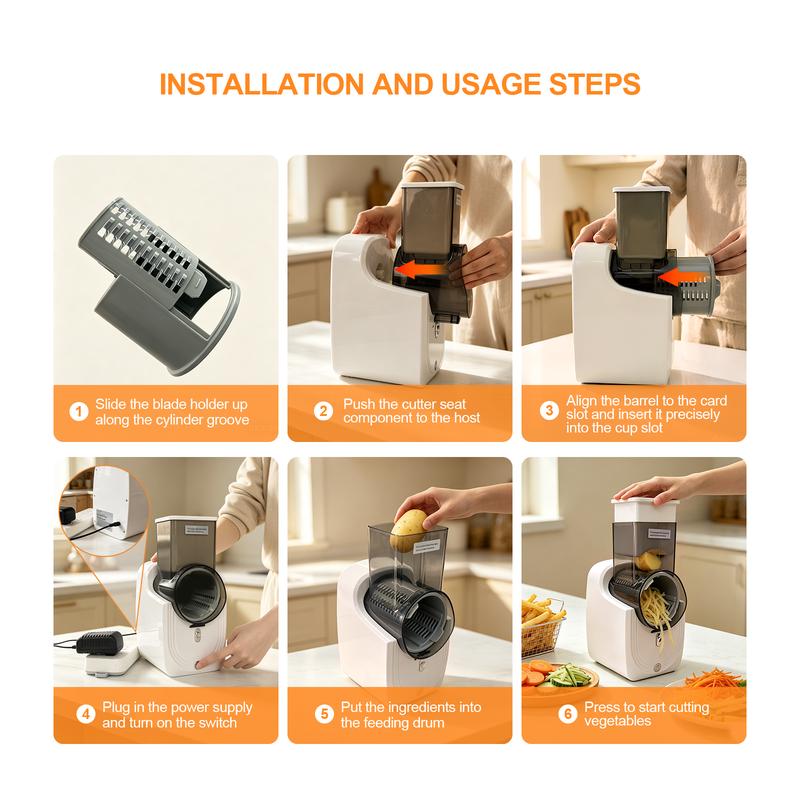 INSTALLATION AND USAGE STEPS

1 Slide the blade holder up along the cylinder groove

2 Push the cutter seat component to the host

3 Align the barrel to the card slot and insert it precisely into the cup slot

4 Plug in the power supply and turn on the switch

5 Put the ingredients into the feeding drum

6 Press to start cutting vegetables