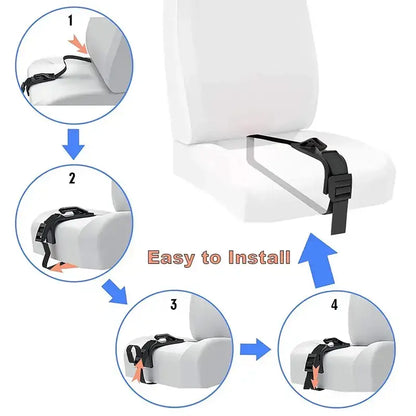 1

2

Easy to Install

3

4