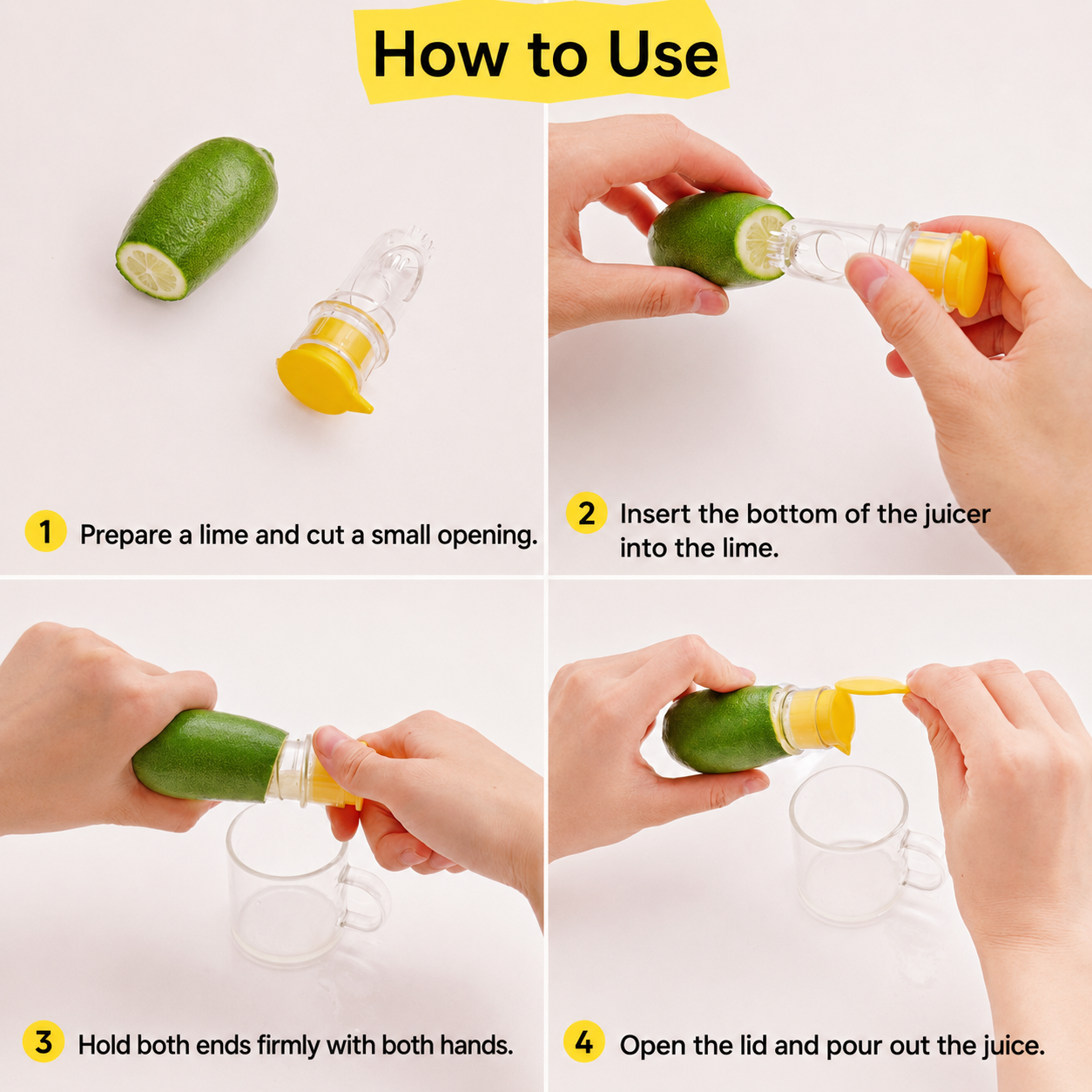 How to Use

1 Prepare a lime and cut a small opening.

2 Insert the bottom of the juicer into the lime.

3 Hold both ends firmly with both hands.

4 Open the lid and pour out the juice.