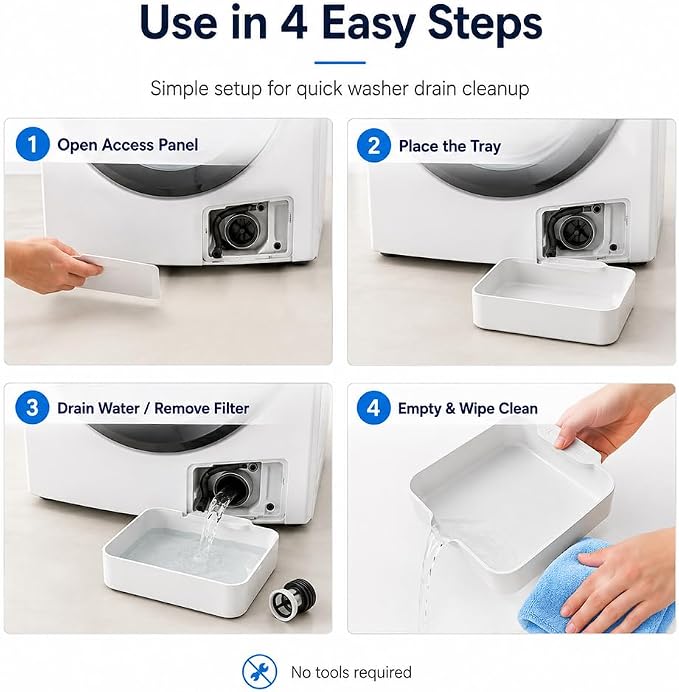 Use in 4 Easy Steps

Simple setup for quick washer drain cleanup

1 Open Access Panel

2 Place the Tray

3 Drain Water / Remove Filter

4 Empty & Wipe Clean

No tools required