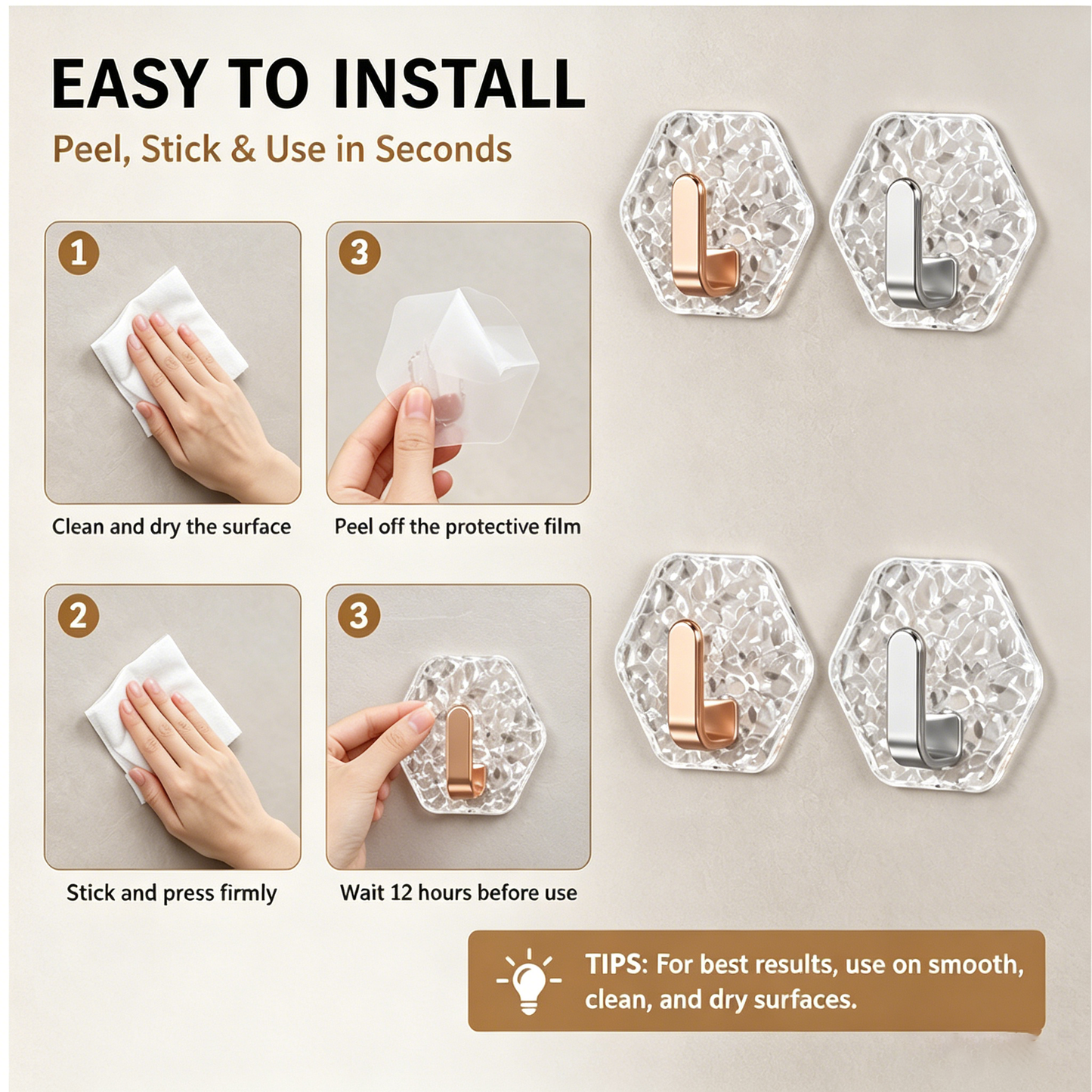 EASY TO INSTALL

Peel, Stick & Use in Seconds

1

Clean and dry the surface

3

Peel off the protective film

2

Stick and press firmly

3

Wait 12 hours before use

TIPS: For best results, use on smooth, clean, and dry surfaces.