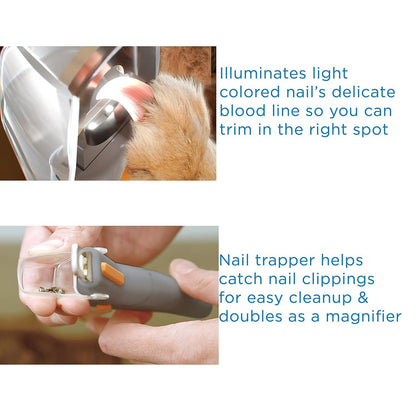 Illuminates light colored nail's delicate blood line so you can trim in the right spot

Nail trapper helps catch nail clippings for easy cleanup & doubles as a magnifier